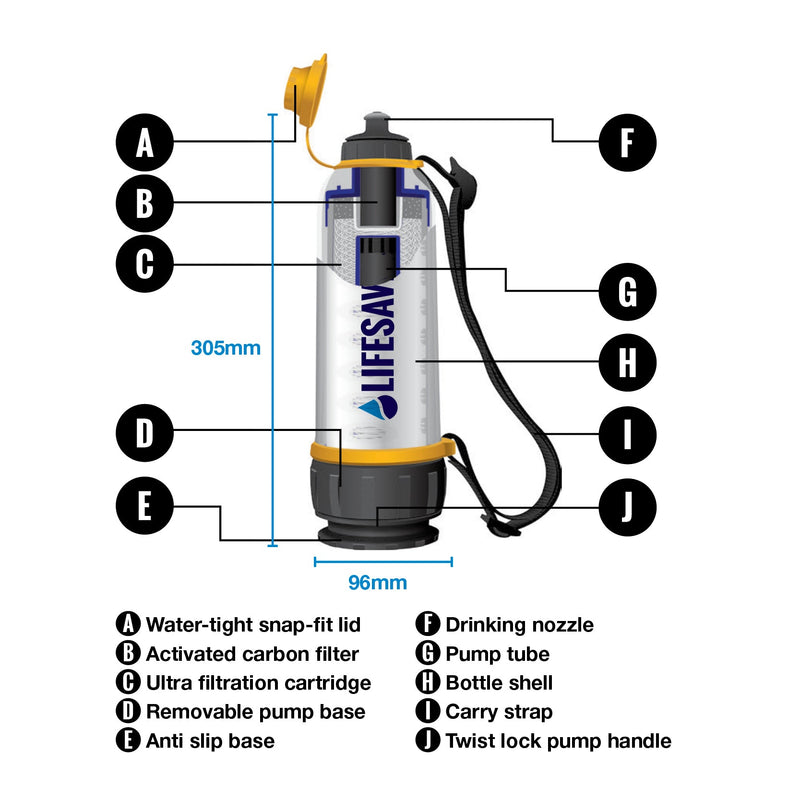 A
B
C
D
E
F
G
H
I
J

305mm

LIFESAV

96mm

A Water-tight snap-fit lid
B Activated carbon filter
C Ultra filtration cartridge
D Removable pump base
E Anti slip base

F Drinking nozzle
G Pump tube
H Bottle shell
I Carry strap
J Twist lock pump handle